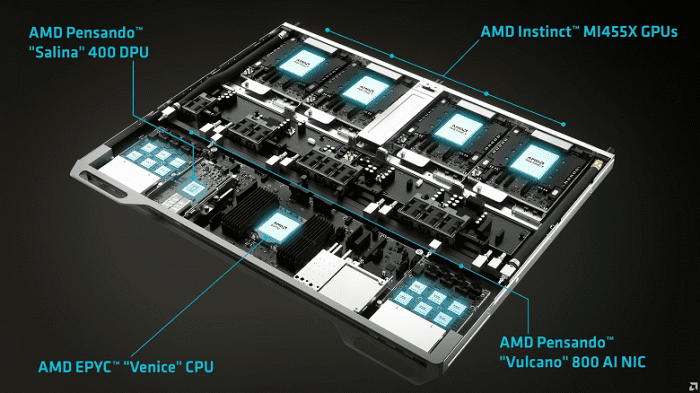 AMD Pensando™ "Salina" 400 DPU

AMD Instinct™ MI455X GPUs

AMD EPYC™ "Venice" CPU

AMD Pensando™ "Vulcano" 800 AI NIC